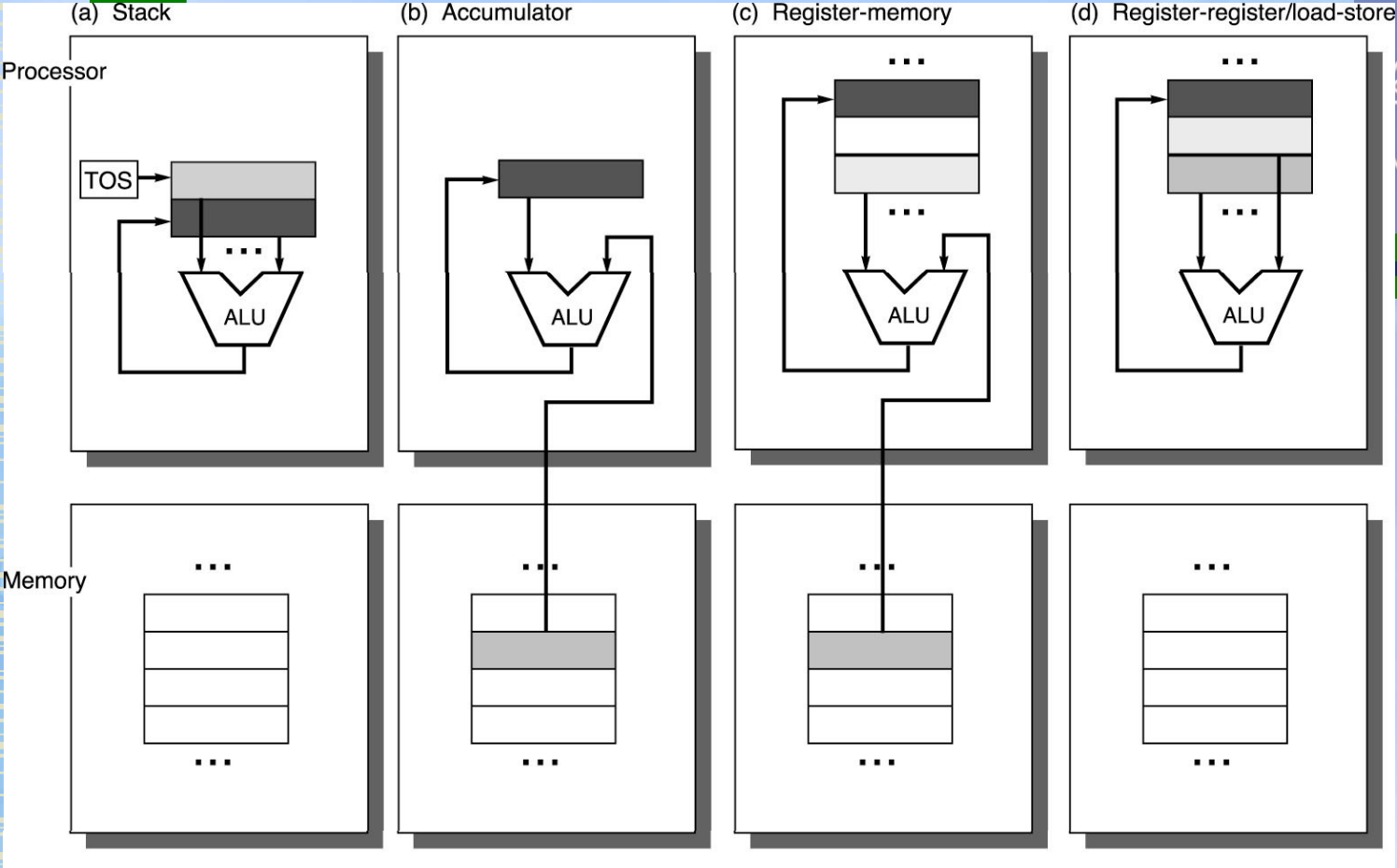 (a) Stack (b) Accumulator (c) Register-memory (d) Register-register/load-store

Processor

TOS

...

ALU

ALU

...

...

ALU

...

...

ALU

Memory

...

...

...

...

...

...

...

...